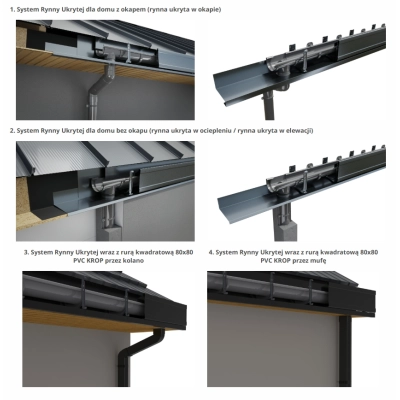 1. System Rynny Ukrytej dla domu z okapem (rynna ukryta w okapie)

2. System Rynny Ukrytej dla domu bez okapu (rynna ukryta w ociepleniu / rynna ukryta w elewacji)

3. System Rynny Ukrytej wraz z rurą kwadratową 80x80 PVC KROP przez kolano

4. System Rynny Ukrytej wraz z rurą kwadratową 80x80 PVC KROP przez mufę